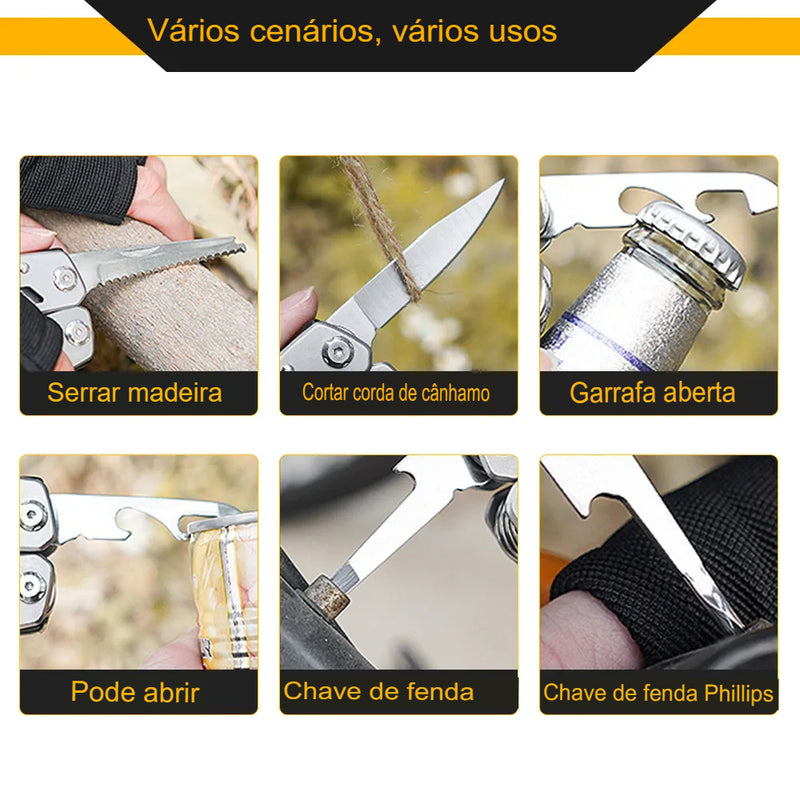 Vários cenários, vários usos

Serrar madeira

Cortar corda de cânhamo

Garrafa aberta

Pode abrir

Chave de fenda

Chave de fenda Phillips