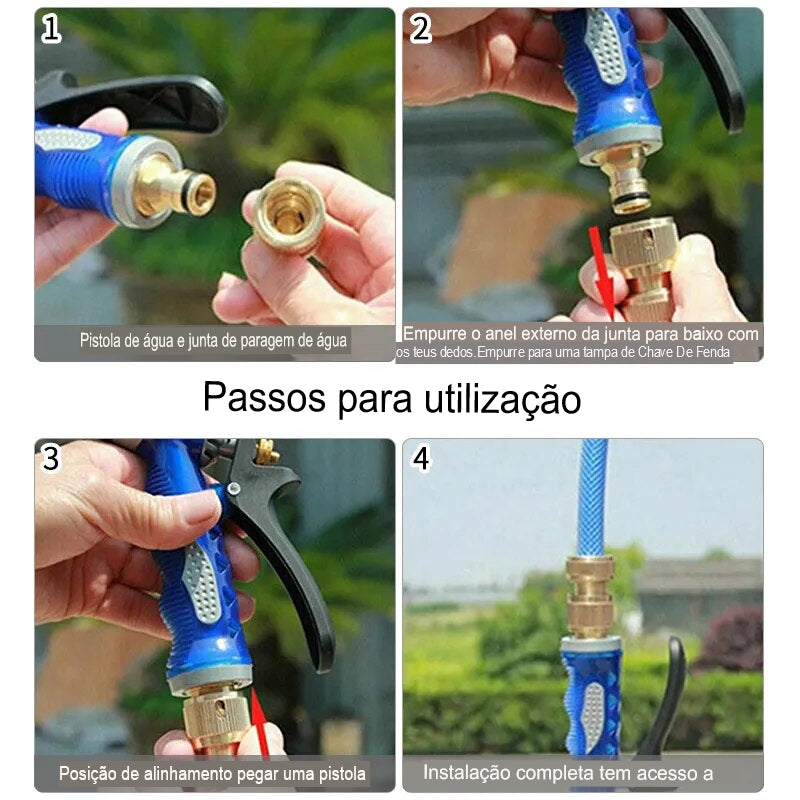 1

Pistola de água e junta de paragem de água

2

Empurre o anel externo da junta para baixo com os teus dedos.Empurre para uma tampa de Chave De Fenda

Passos para utilização

3

Posição de alinhamento pegar uma pistola

4

Instalação completa tem acesso a